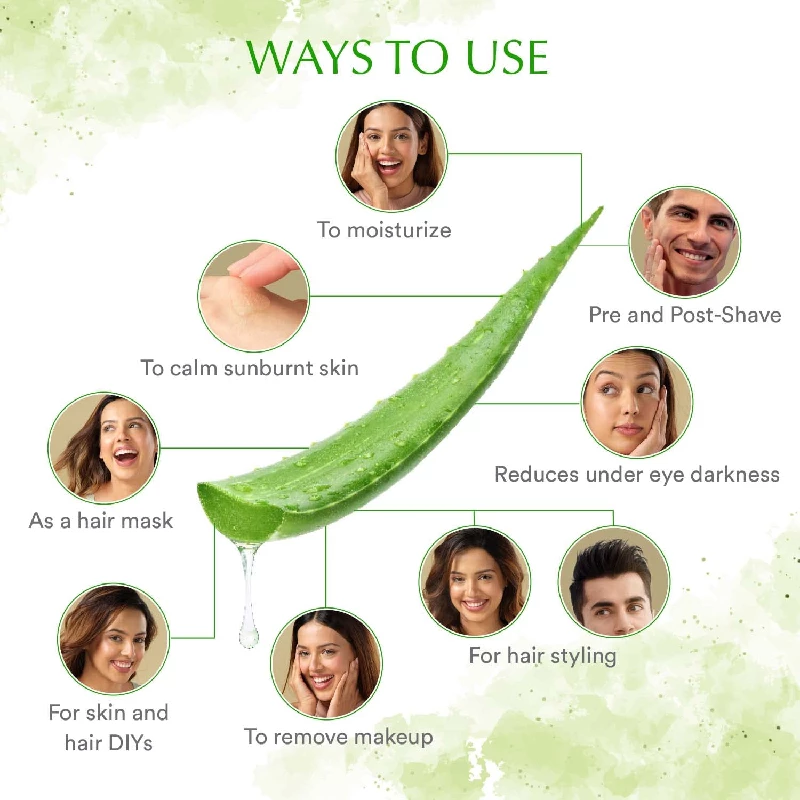 WAYS TO USE

To moisturize

Pre and Post-Shave

To calm sunburnt skin

Reduces under eye darkness

As a hair mask

For hair styling

For skin and hair DIYs

To remove makeup